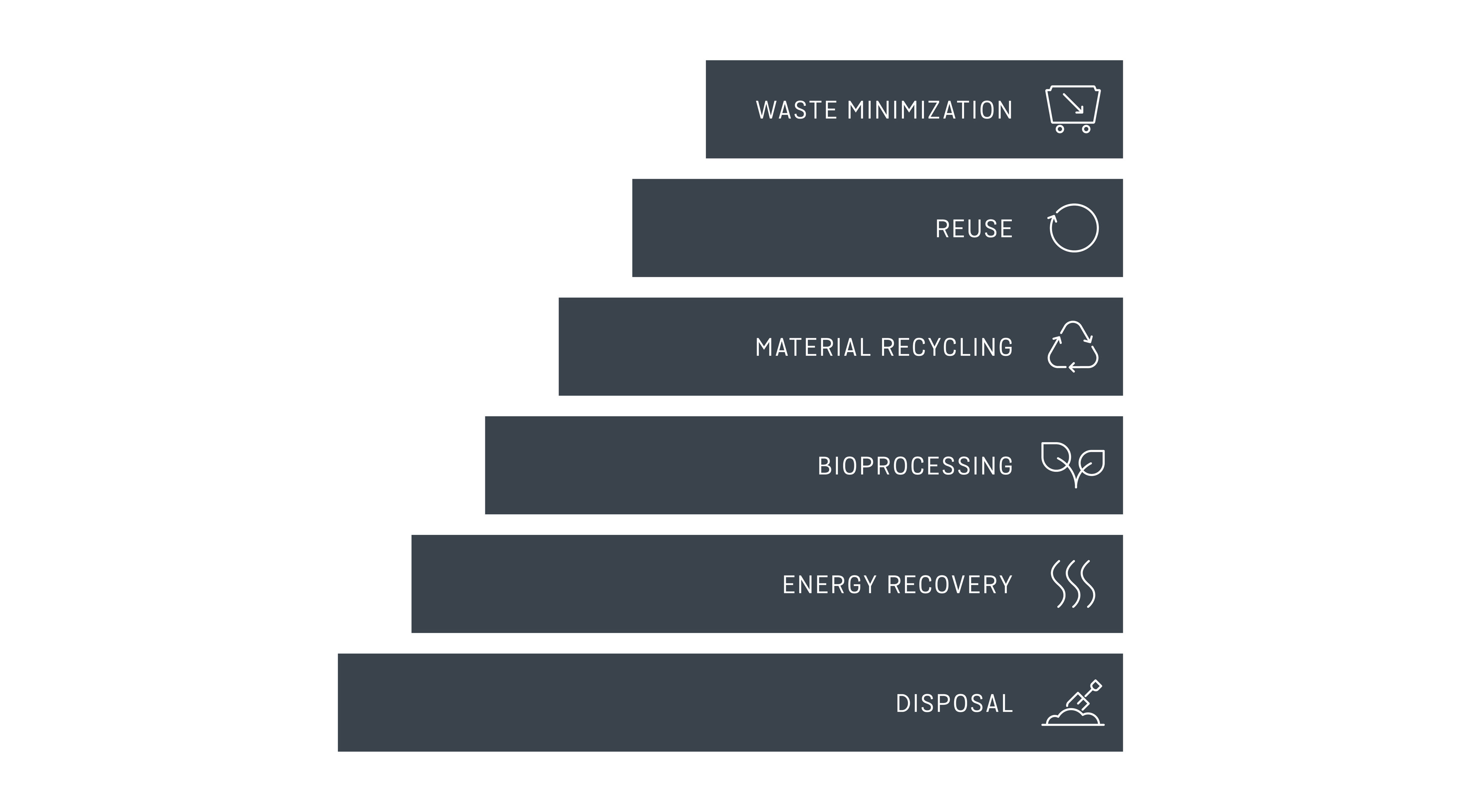 WASTE MINIMIZATION

REUSE

MATERIAL RECYCLING

BIOPROCESSING

ENERGY RECOVERY

DISPOSAL